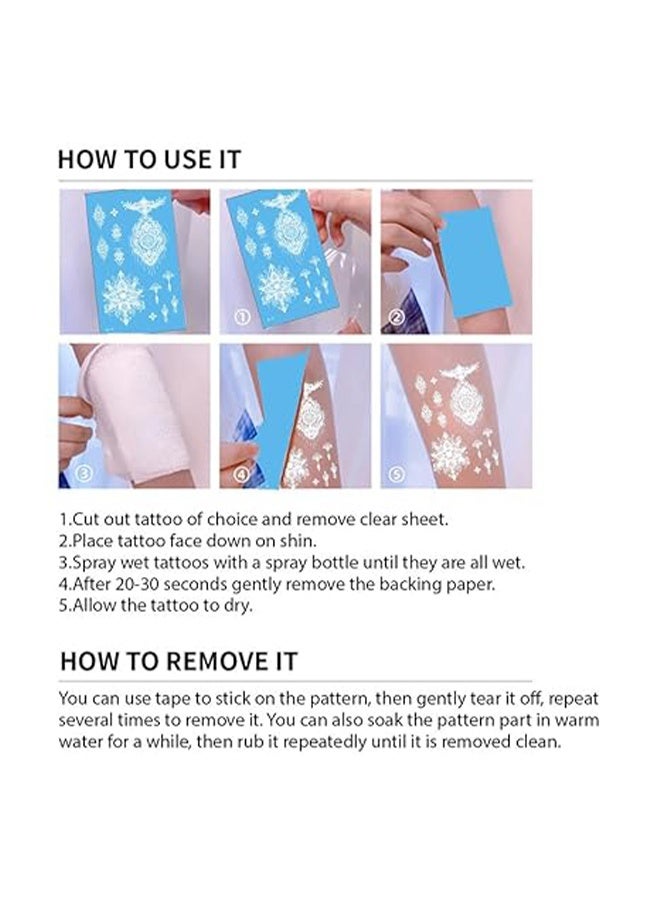 HOW TO USE IT

①

②

③

④

⑤

1.Cut out tattoo of choice and remove clear sheet.
2.Place tattoo face down on shin.
3.Spray wet tattoos with a spray bottle until they are all wet.
4.After 20-30 seconds gently remove the backing paper.
5.Allow the tattoo to dry.

HOW TO REMOVE IT

You can use tape to stick on the pattern, then gently tear it off, repeat several times to remove it. You can also soak the pattern part in warm water for a while, then rub it repeatedly until it is removed clean.